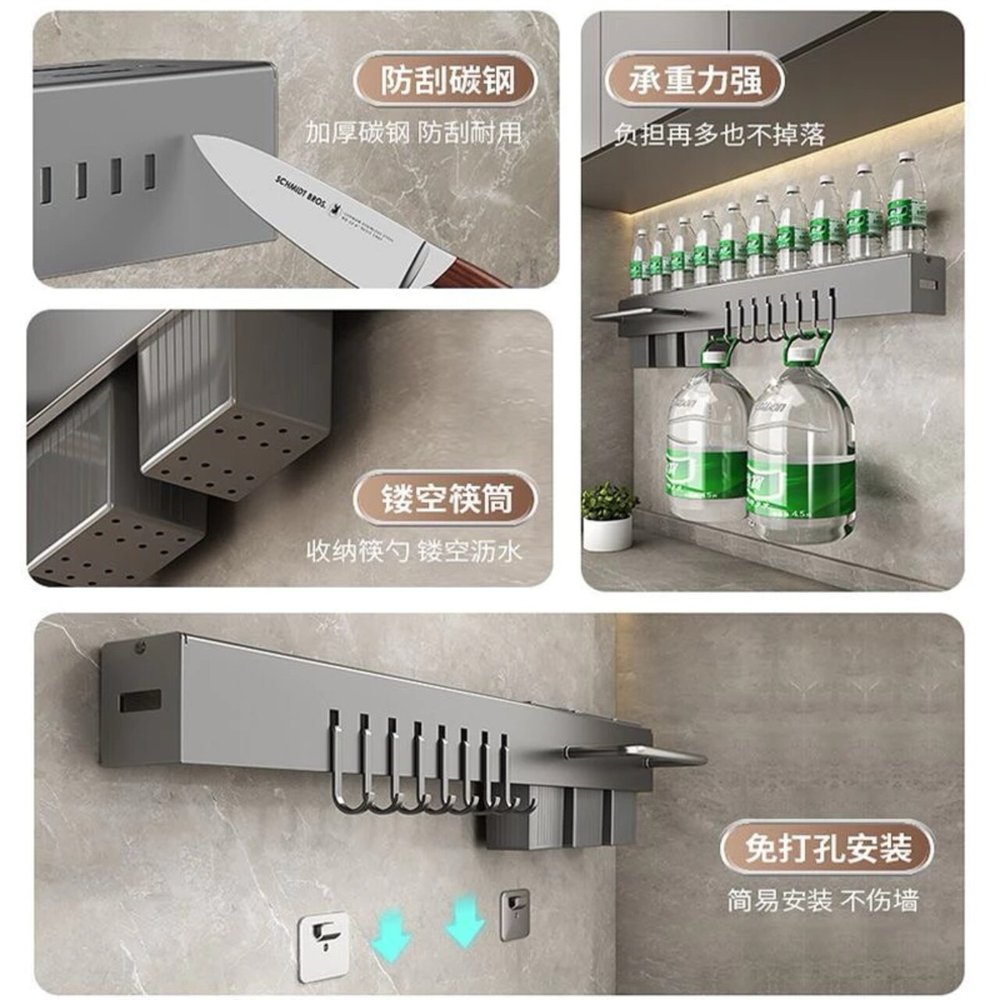 防刮碳钢
加厚碳钢 防刮耐用

SCHMIDT BROS.

承重力强
负担再多也不掉落

镂空筷筒
收纳筷勺 镂空沥水

免打孔安装
简易安装 不伤墙